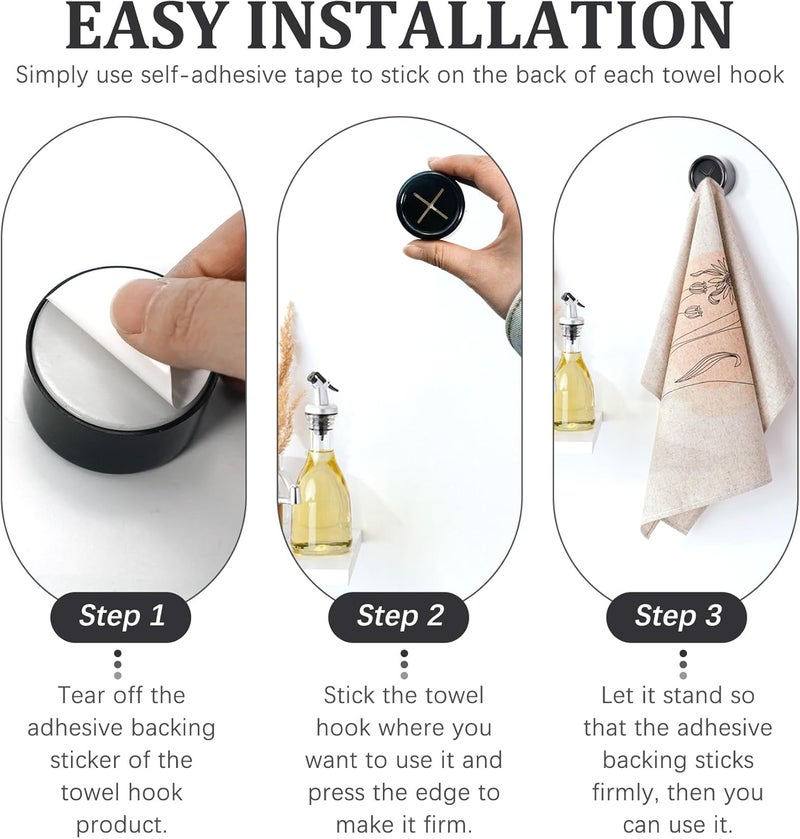 EASY INSTALLATION

Simply use self-adhesive tape to stick on the back of each towel hook

Step 1

Tear off the adhesive backing sticker of the towel hook product.

Step 2

Stick the towel hook where you want to use it and press the edge to make it firm.

Step 3

Let it stand so that the adhesive backing sticks firmly, then you can use it.